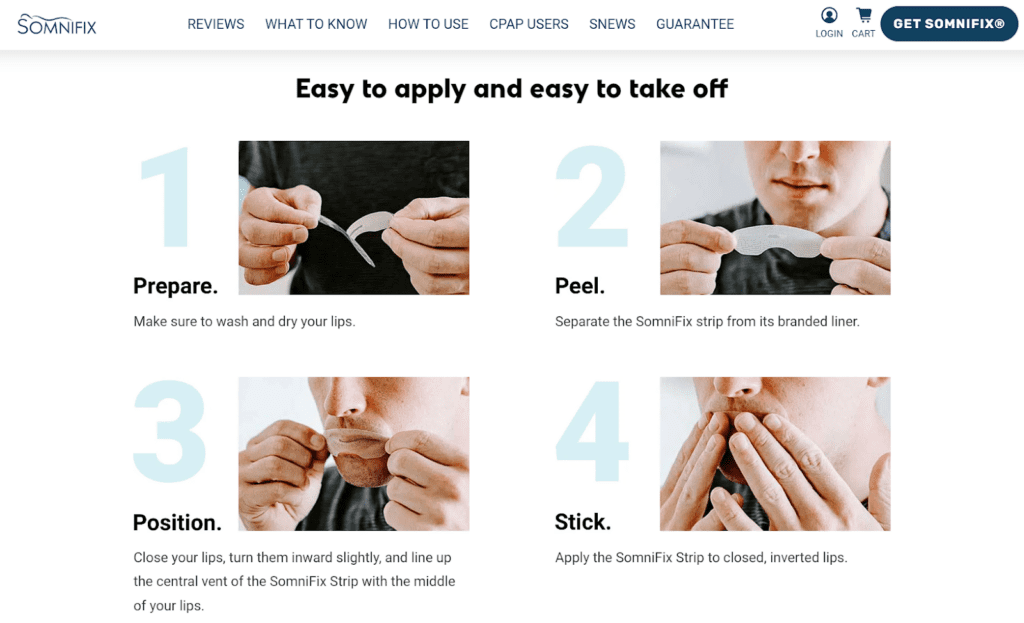 SOMNIFIX

REVIEWS WHAT TO KNOW HOW TO USE CPAP USERS SNEWS GUARANTEE

LOGIN CART GET SOMNIFIX®

Easy to apply and easy to take off

1

Prepare.

Make sure to wash and dry your lips.

2

Peel.

Separate the SomniFix strip from its branded liner.

3

Position.

Close your lips, turn them inward slightly, and line up the central vent of the SomniFix Strip with the middle of your lips.

4

Stick.

Apply the SomniFix Strip to closed, inverted lips.